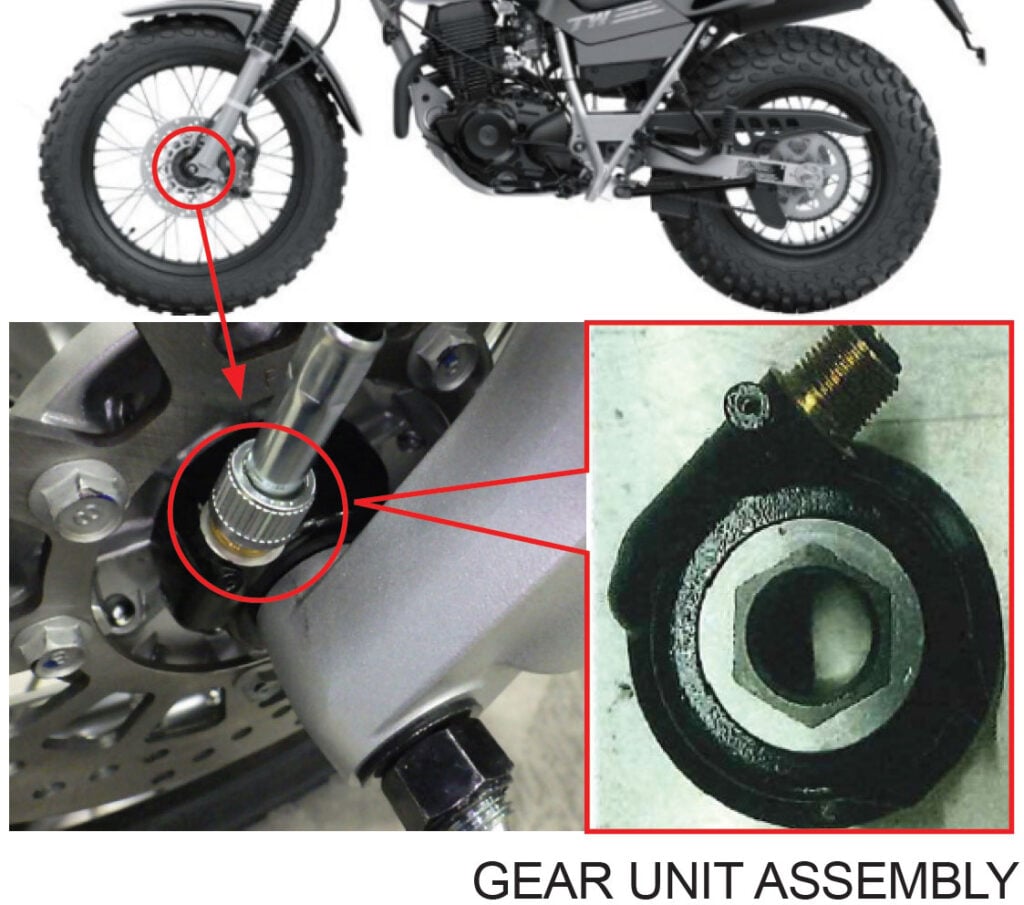 TW

GEAR UNIT ASSEMBLY